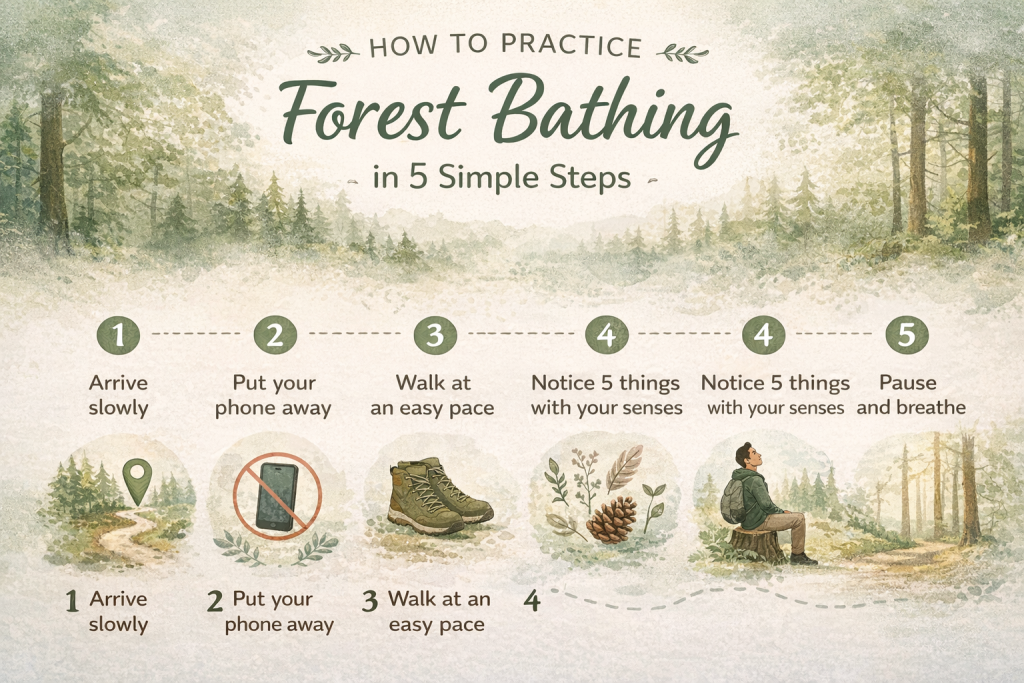 HOW TO PRACTICE

Forest Bathing

in 5 Simple Steps

1 Arrive slowly

2 Put your phone away

3 Walk at an easy pace

4 Notice 5 things with your senses

4 Notice 5 things with your senses

5 Pause and breathe

1 Arrive slowly

2 Put your phone away

3 Walk at an easy pace

4